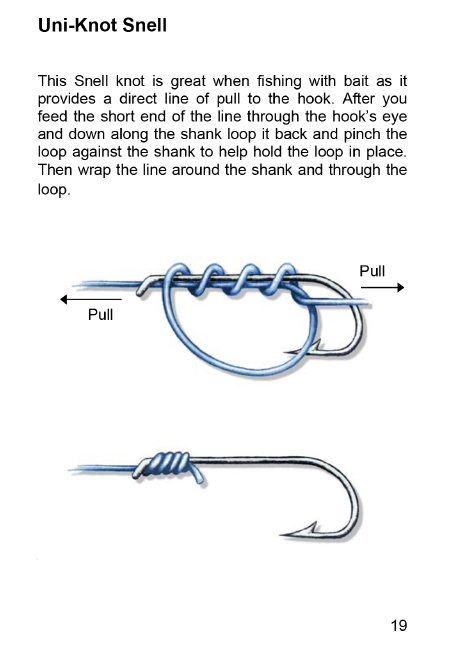 Uni-Knot Snell

This Snell knot is great when fishing with bait as it provides a direct line of pull to the hook. After you feed the short end of the line through the hook's eye and down along the shank loop it back and pinch the loop against the shank to help hold the loop in place. Then wrap the line around the shank and through the loop.

Pull

Pull

19